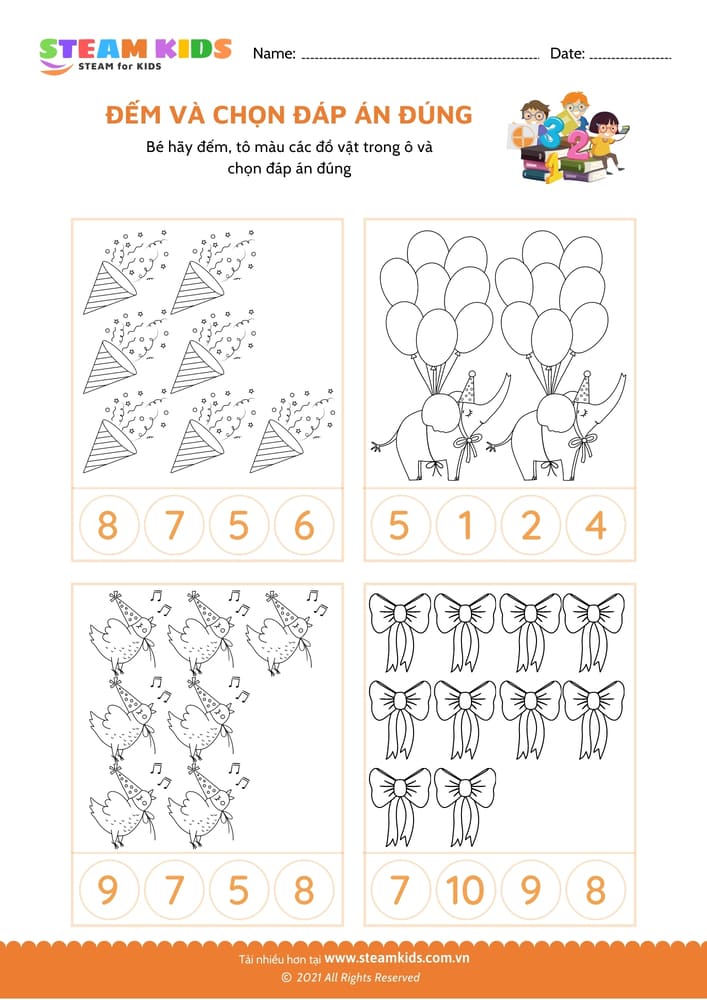 STEAM KIDS
STEAM for KIDS

Name:

Date:

ĐẾM VÀ CHỌN ĐÁP ÁN ĐÚNG

Bé hãy đếm, tô màu các đồ vật trong ô và chọn đáp án đúng

8 7 5 6

5 1 2 4

9 7 5 8

7 10 9 8

Tải nhiều hơn tại www.steamkids.com.vn
© 2021 All Rights Reserved